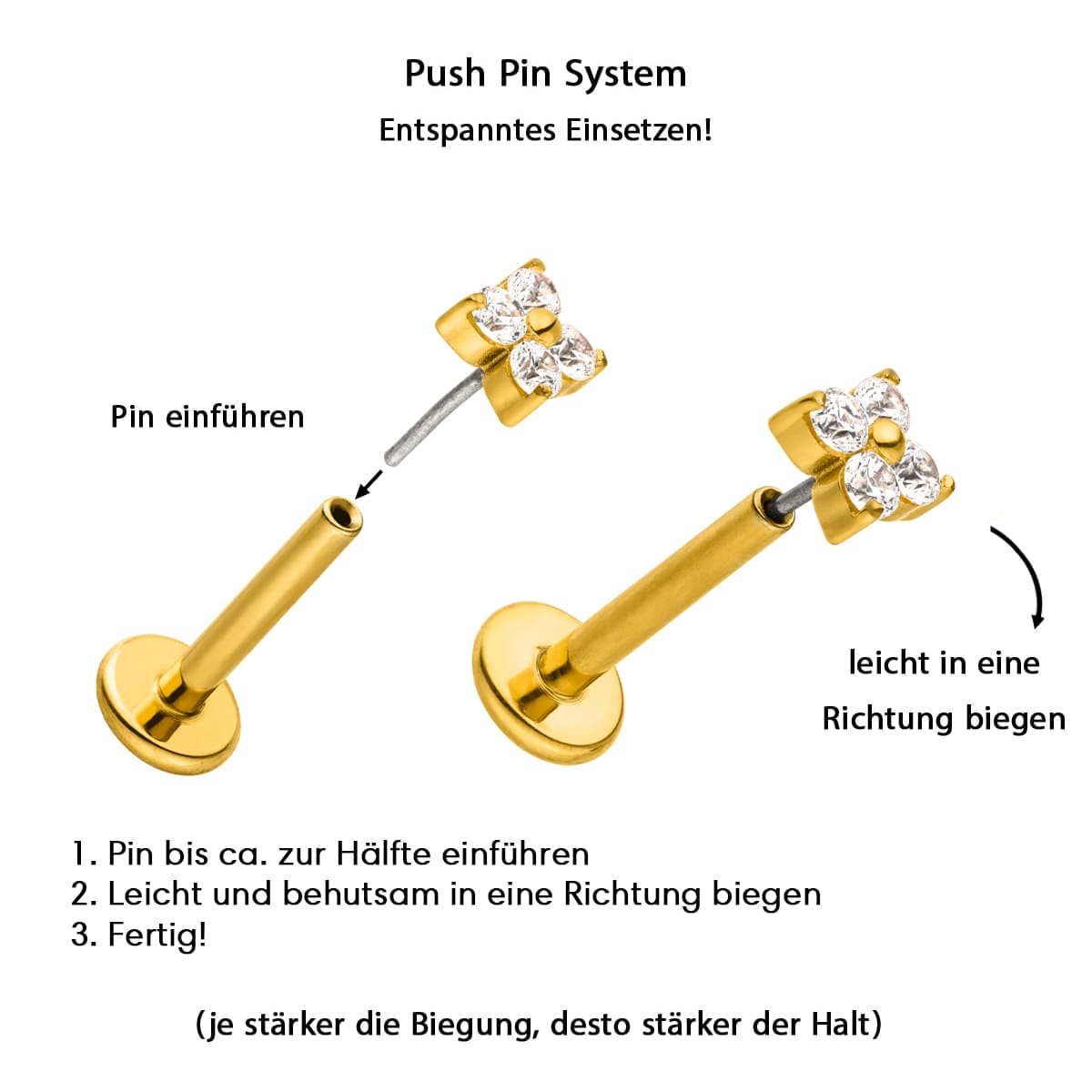 Push Pin System

Entspanntes Einsetzen!

Pin einführen

leicht in eine Richtung biegen

1. Pin bis ca. zur Hälfte einführen
2. Leicht und behutsam in eine Richtung biegen
3. Fertig!

(je stärker die Biegung, desto stärker der Halt)